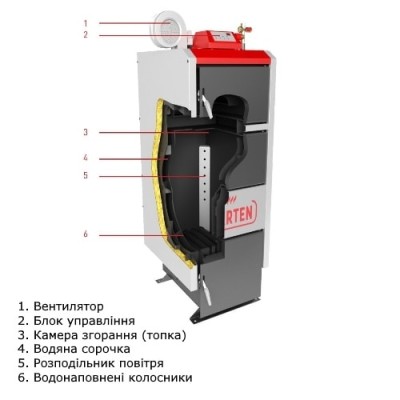 1
2
3
4
5
6
RTEN

1. Вентилятор
2. Блок управління
3. Камера згорання (топка)
4. Водяна сорочка
5. Розподільник повітря
6. Водонаповнені колосники